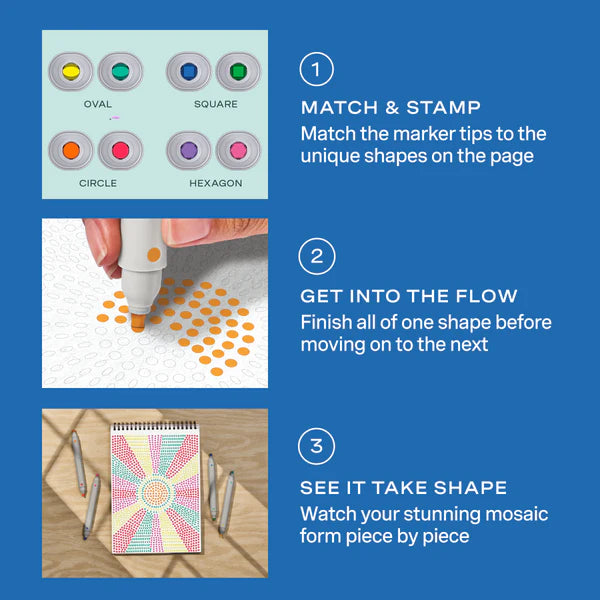 OVAL

SQUARE

CIRCLE

HEXAGON

1

MATCH & STAMP

Match the marker tips to the unique shapes on the page

2

GET INTO THE FLOW

Finish all of one shape before moving on to the next

3

SEE IT TAKE SHAPE

Watch your stunning mosaic form piece by piece