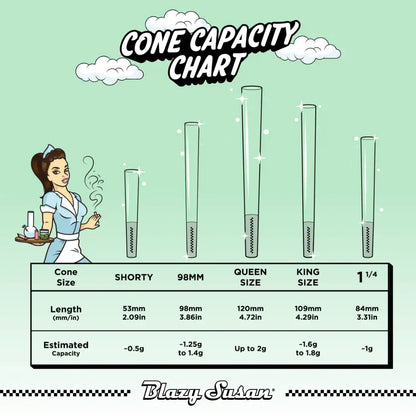 CONE CAPACITY CHART

| Cone Size | SHORTY | 98MM | QUEEN SIZE | KING SIZE | 1 1/4 |
|---|---|---|---|---|---|
| Length (mm/in) | 53mm 2.09in | 98mm 3.86in | 120mm 4.72in | 109mm 4.29in | 84mm 3.31in |
| Estimated Capacity | ~0.5g | ~1.25g to 1.4g | Up to 2g | ~1.6g to 1.8g | ~1g |

Blazy Susan