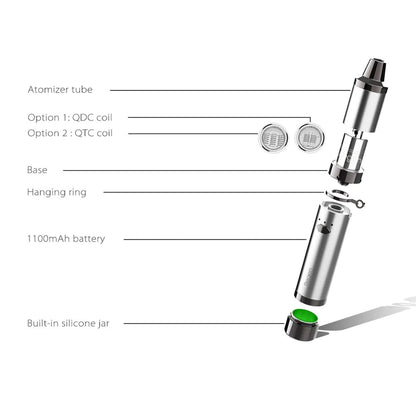 Atomizer tube

Option 1: QDC coil

Option 2 : QTC coil

Base

Hanging ring

1100mAh battery

Built-in silicone jar